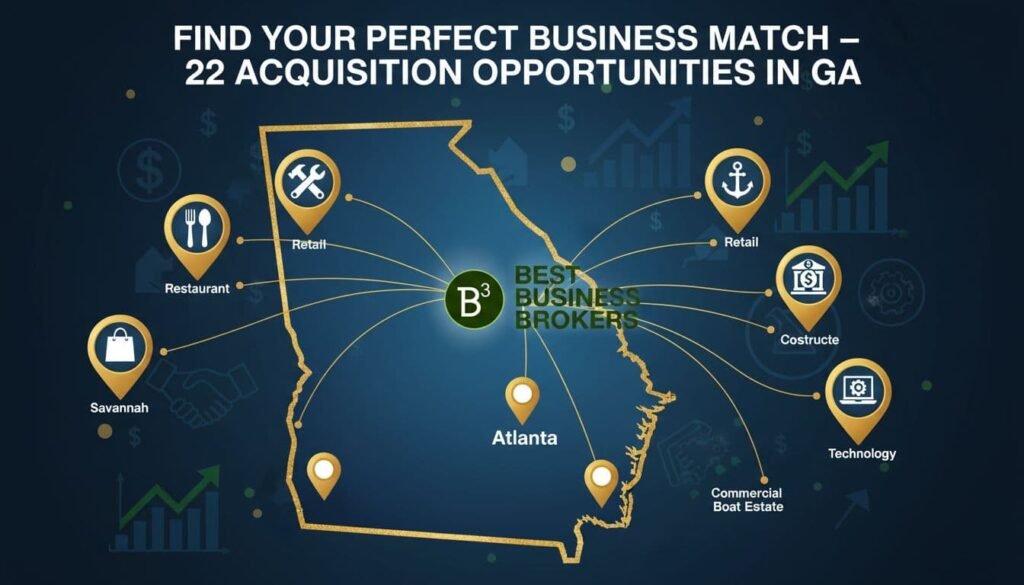 FIND YOUR PERFECT BUSINESS MATCH – 22 ACQUISITION OPPORTUNITIES IN GA

Retail

Restaurant

Savannah

$B^3$

BEST BUSINESS BROKERS

Atlanta

Retail

Costructe

Technology

Commercial Boat Estate